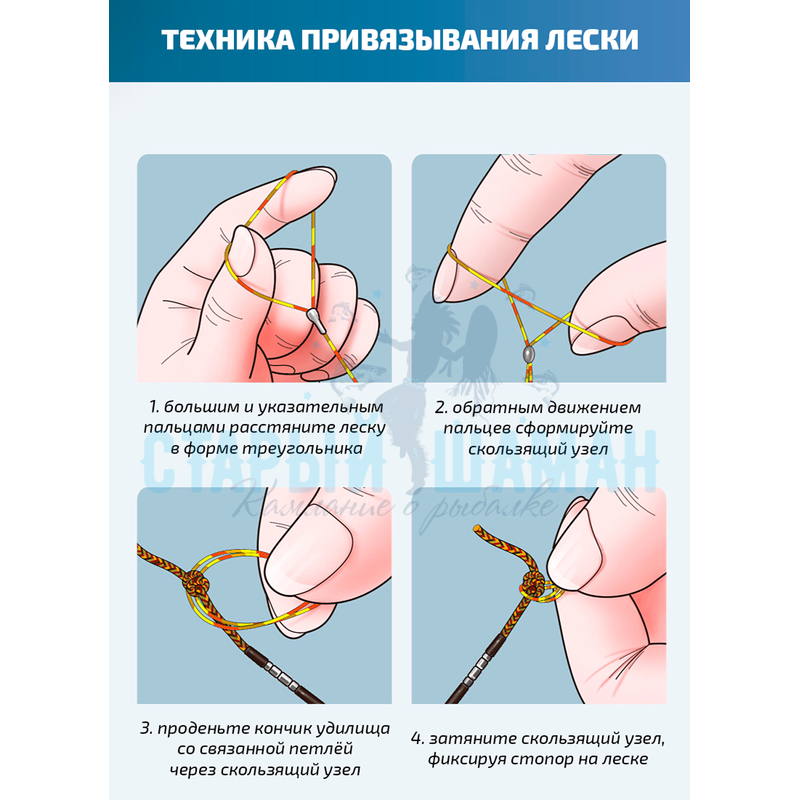 ТЕХНИКА ПРИВЯЗЫВАНИЯ ЛЕСКИ

1. большим и указательным пальцами расстяните леску в форме треугольника

2. обратным движением пальцев сформируйте скользящий узел

СТАРЫЙ ШАМАН
Камлание о рыбалке

3. проденьте кончик удилища со связанной петлёй через скользящий узел

4. затяните скользящий узел, фиксируя стопор на леске